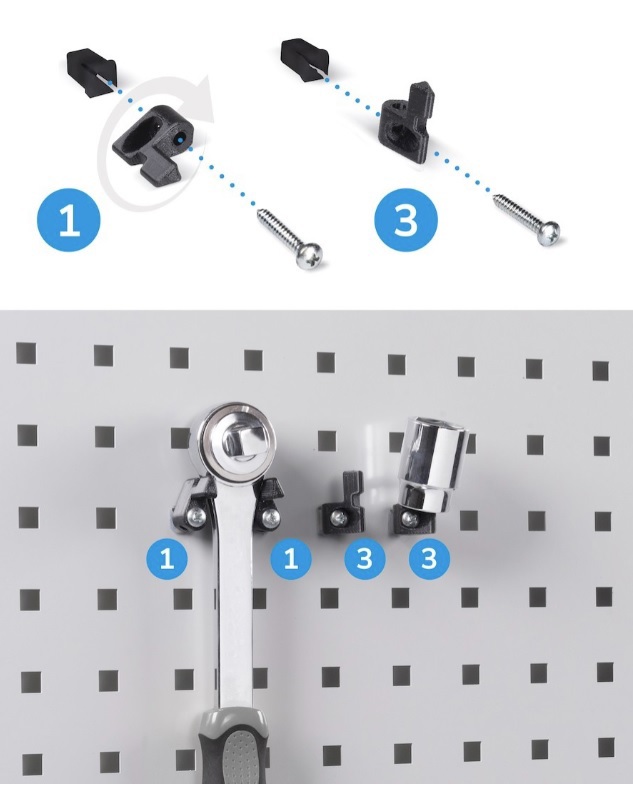 1

3

1

1

3

3